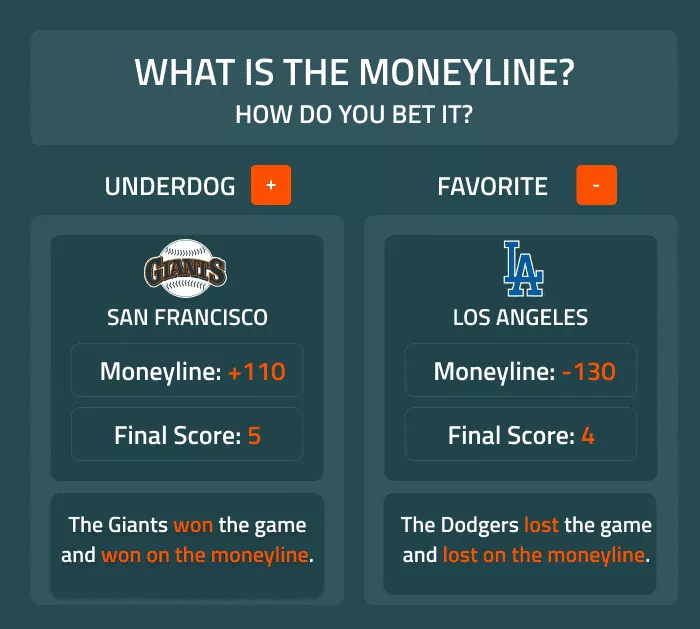 WHAT IS THE MONEYLINE?
HOW DO YOU BET IT?

UNDERDOG +

GIANTS

SAN FRANCISCO

Moneyline: +110

Final Score: 5

The Giants won the game and won on the moneyline.

FAVORITE -

LA

LOS ANGELES

Moneyline: -130

Final Score: 4

The Dodgers lost the game and lost on the moneyline.